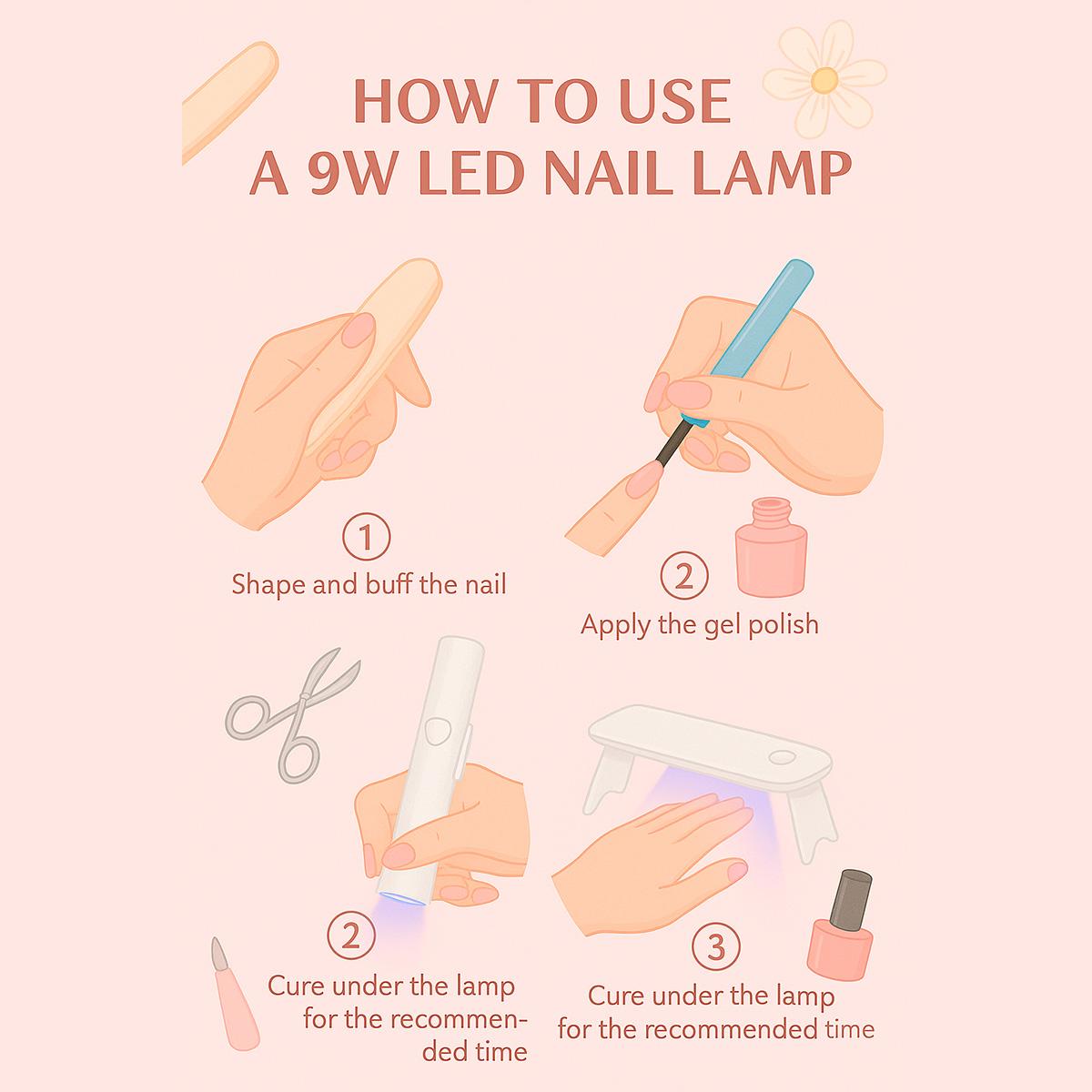 HOW TO USE
A 9W LED NAIL LAMP

1
Shape and buff the nail

2
Apply the gel polish

2
Cure under the lamp for the recommended time

3
Cure under the lamp for the recommended time